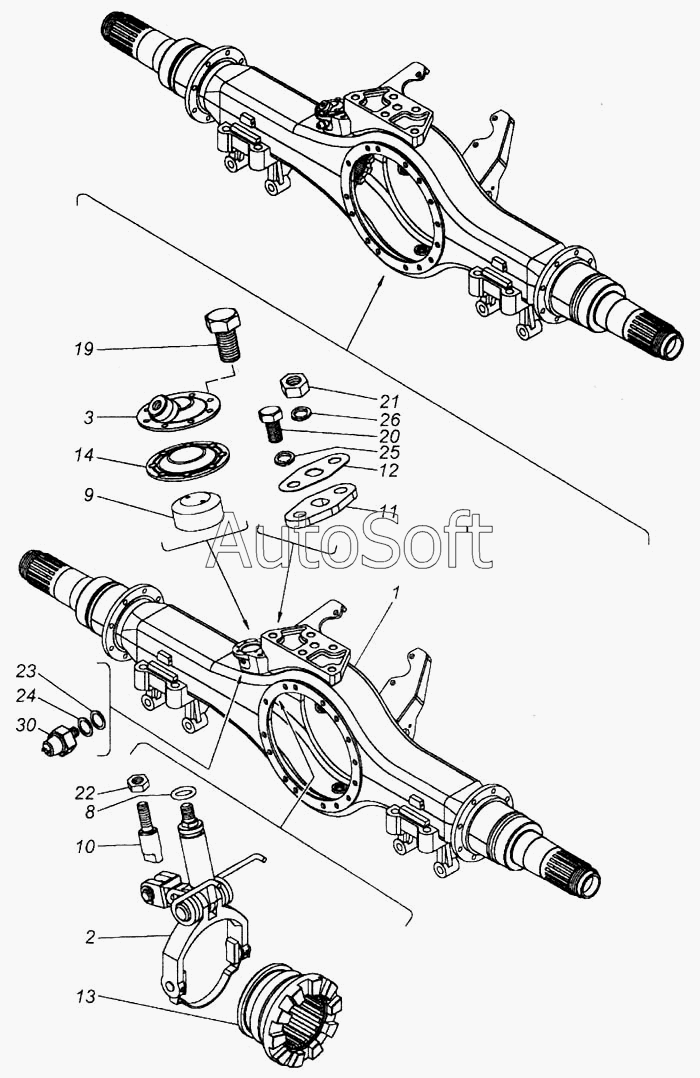 19
3
14
9
21
26
20
25
12
11
AutoSoft
1
23
24
30
22
8
10
2
13