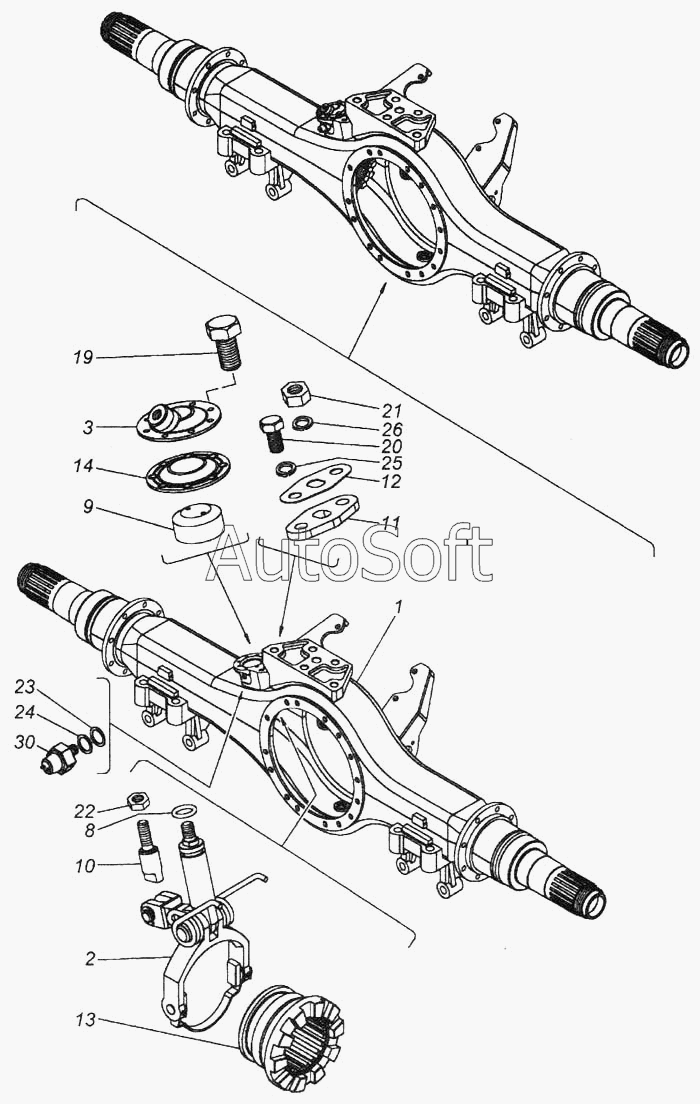 19
3
14
9
21
26
20
25
12
11
AutoSoft
1
23
24
30
22
8
10
2
13