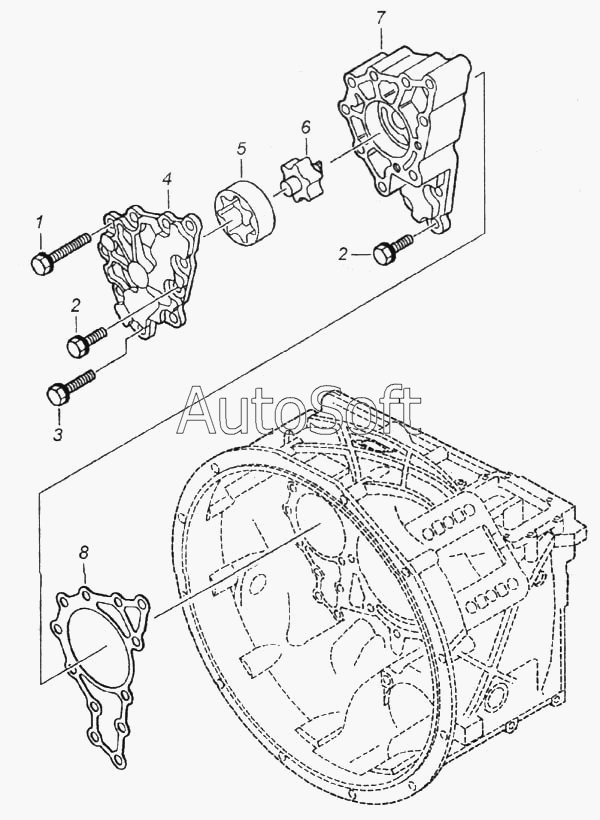 7
6
5
4
1
2
2
3
AutoSoft
8