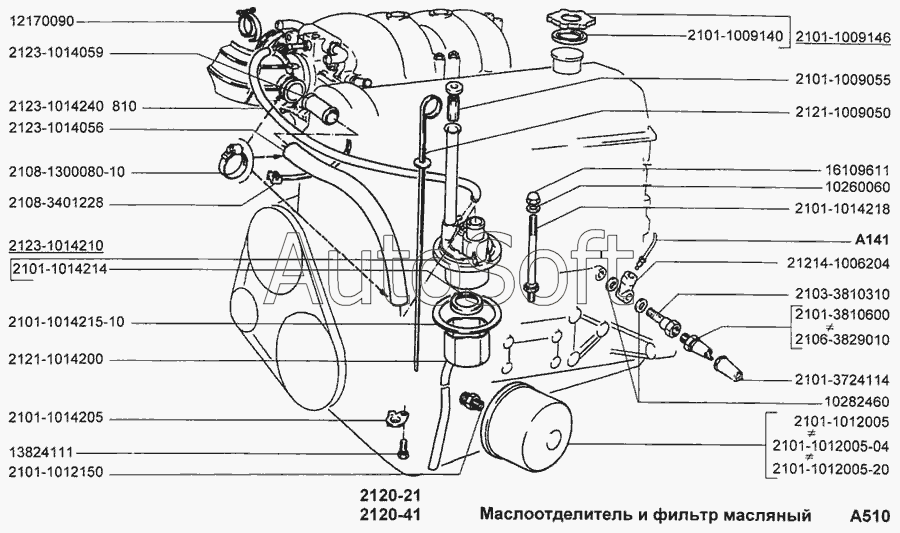 12170090
2123-1014059
2123-1014240 810
2123-1014056
2108-1300080-10
2108-3401228
2123-1014210
2101-1014214
2101-1014215-10
2121-1014200
2101-1014205
13824111
2101-1012150

2101-1009140
2101-1009146
2101-1009055
2121-1009050
16109611
10260060
2101-1014218
A141
21214-1006204
2103-3810310
2101-3810600
≠
2106-3829010
2101-3724114
10282460
2101-1012005
≠
2101-1012005-04
≠
2101-1012005-20

AutoSoft

2120-21
2120-41
Маслоотделитель и фильтр масляный
A510