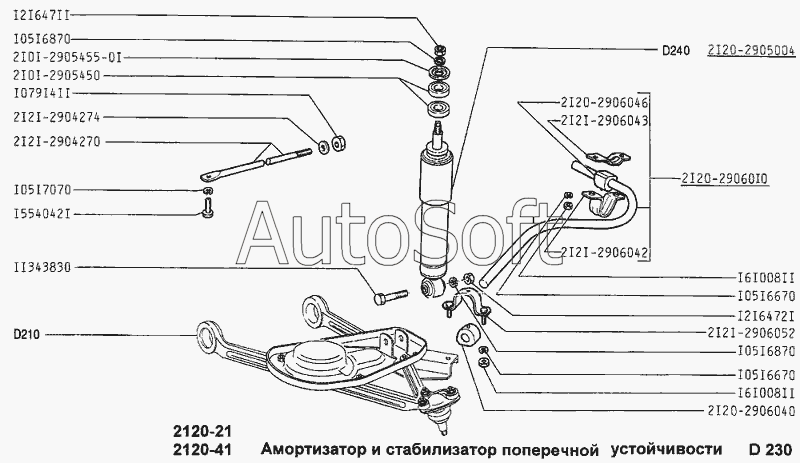 I2I647II
I05I6870
2I0I-2905455-0I
2I0I-2905450
I079I4II
2I2I-2904274
2I2I-2904270
I05I7070
I554042I
II343830
D210

D240
2I20-2905004
2I20-2906046
2I2I-2906043
2I20-29060I0
2I2I-2906042
I6I008II
I05I6670
I2I6472I
2I2I-2906052
I05I6870
I05I6670
I6I008II
2I20-2906040

AutoSoft

2120-21
2120-41 Амортизатор и стабилизатор поперечной устойчивости D 230