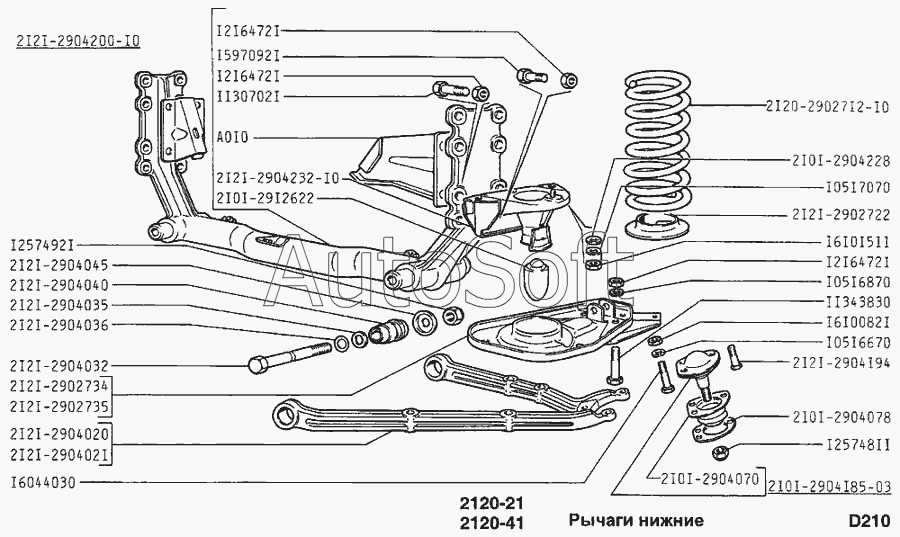 2I2I-2904200-I0
I2I6472I
I597092I
I2I6472I
II30702I
A0I0
2I2I-2904232-I0
2I0I-29I2622
I257492I
2I2I-2904045
2I2I-2904040
2I2I-2904035
2I2I-2904036
2I2I-2904032
2I2I-2902734
2I2I-2902735
2I2I-2904020
2I2I-290402I
I6044030
2I20-29027I2-I0
2I0I-2904228
I05I7070
2I2I-2902722
I6I0I5II
I2I6472I
I05I6870
II343830
I6I0082I
I05I6670
2I2I-2904I94
2I0I-2904078
I25748II
2I0I-2904070
2I0I-2904I85-03
AutoSoft
2120-21
2120-41
Рычаги нижние
D210