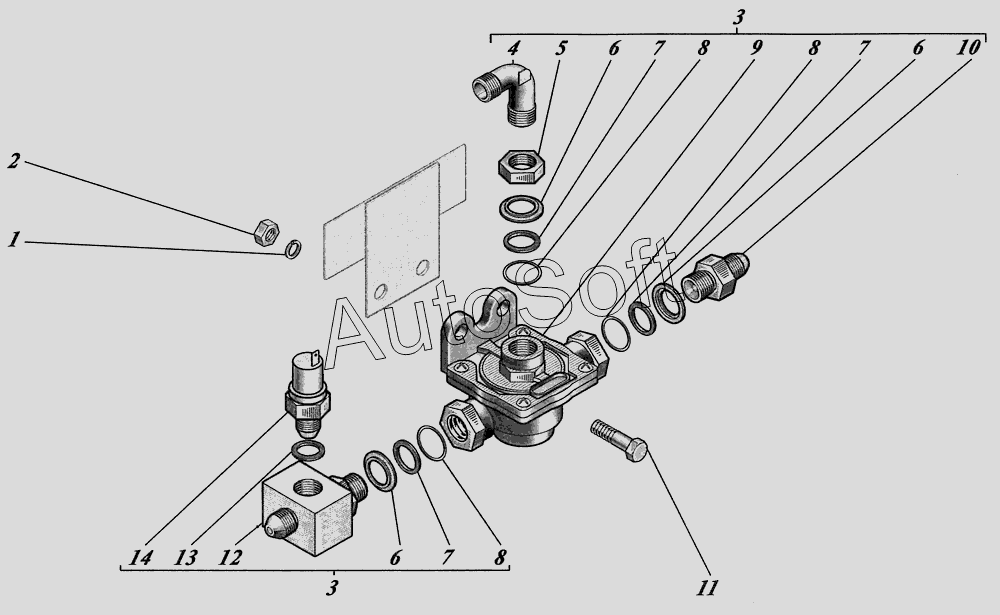 3
4 5 6 7 8 9 8 7 6 10
2
1
AutoSoft
14 13 12 6 7 8
3
11