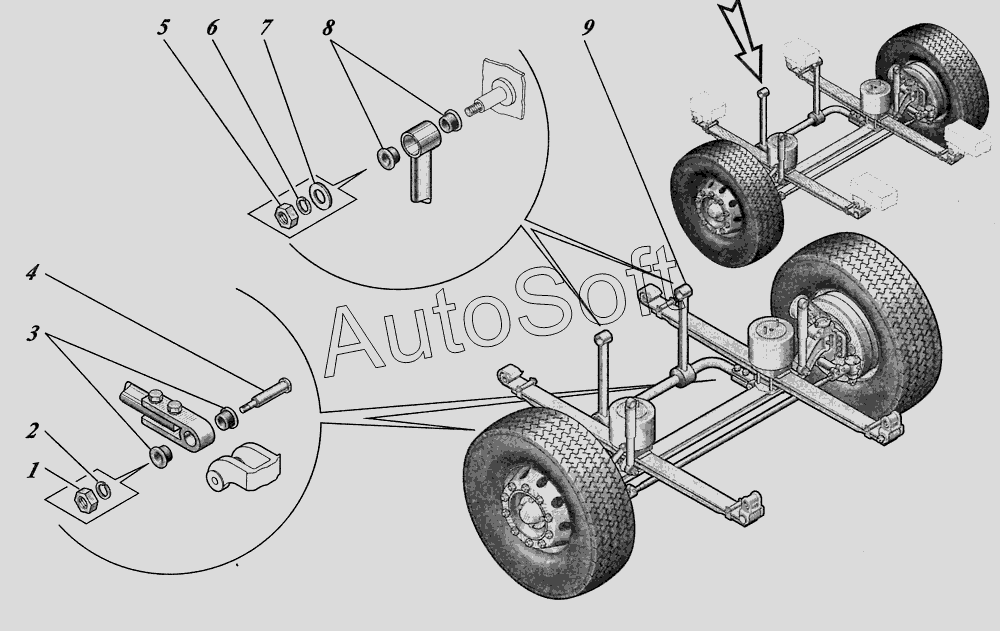 5 6 7 8

9

4

3

2

1

AutoSoft