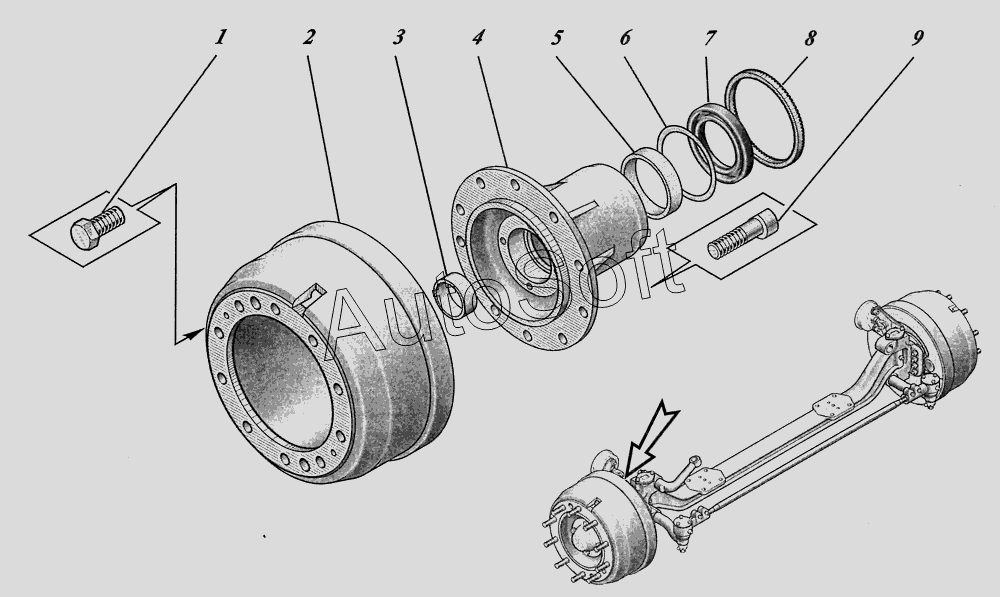 1 2 3 4 5 6 7 8 9

AutoSoft