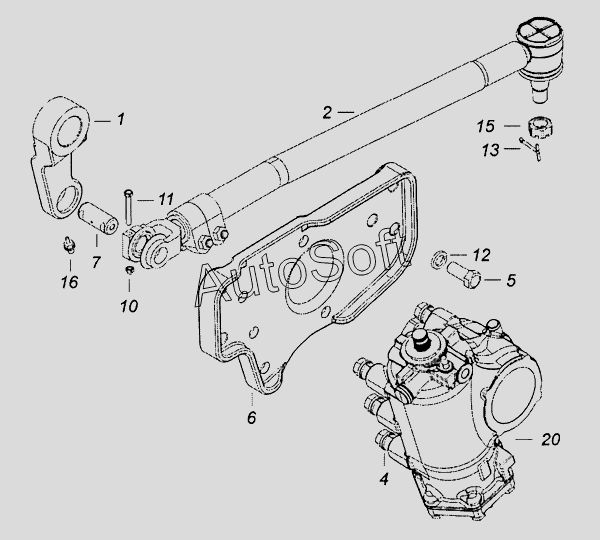 1
2
15
13
11
7
16
10
AutoSoft
12
5
6
20
4