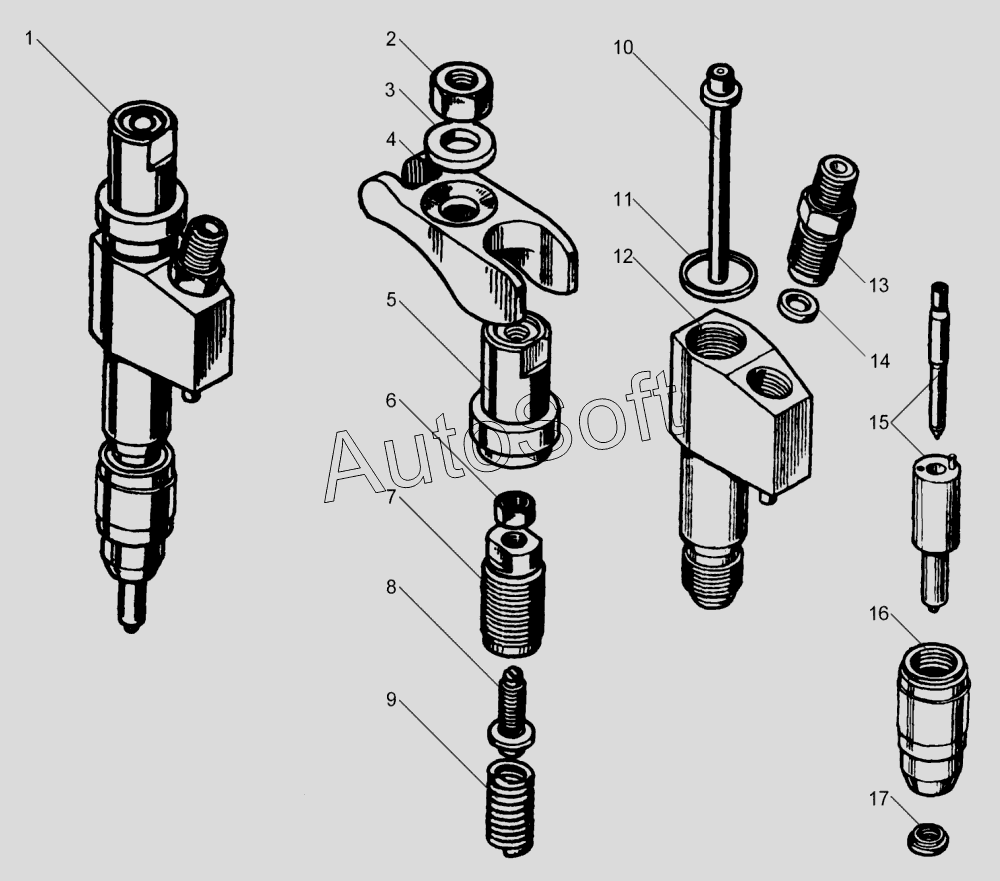 1
2
3
4
5
6
7
8
9
10
11
12
13
14
15
16
17
AutoSoft