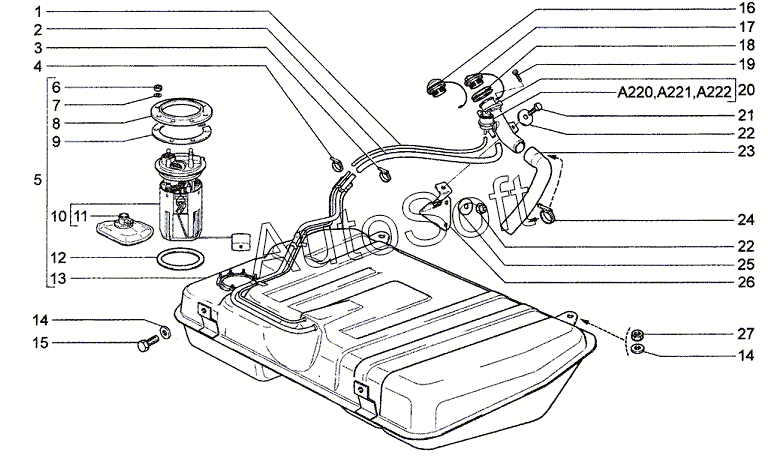 1
2
3
4
5
6
7
8
9
10
11
12
13
14
15
16
17
18
19
A220,A221,A222
20
21
22
23
24
22
25
26
27
14
AutoSoft