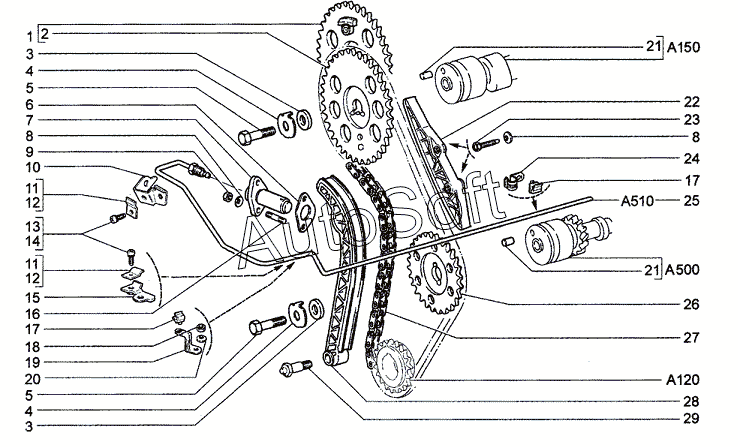 1
2
3
4
5
6
7
8
9
10
11
12
13
14
11
12
15
16
17
18
19
20
5
4
3
21 A150
22
23
8
24
17
A510 25
21 A500
26
27
A120
28
29
AutoSoft