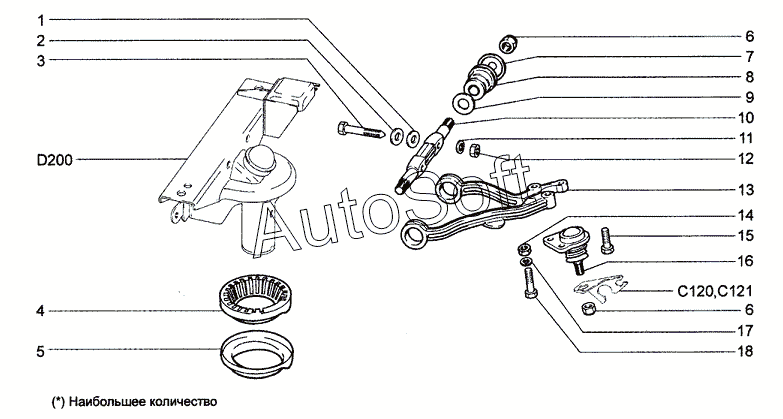 1
2
3
D200
4
5
6
7
8
9
10
11
12
13
14
15
16
C120,C121
6
17
18
AutoSoft
(*) Наибольшее количество