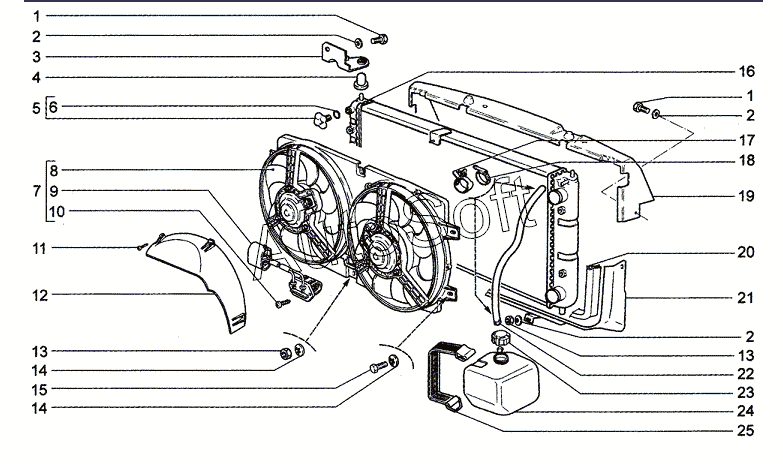 1
2
3
4
5
6
7
8
9
10
11
12
13
14
15
14

16
1
2
17
18
19
20
21
2
13
22
23
24
25

soft