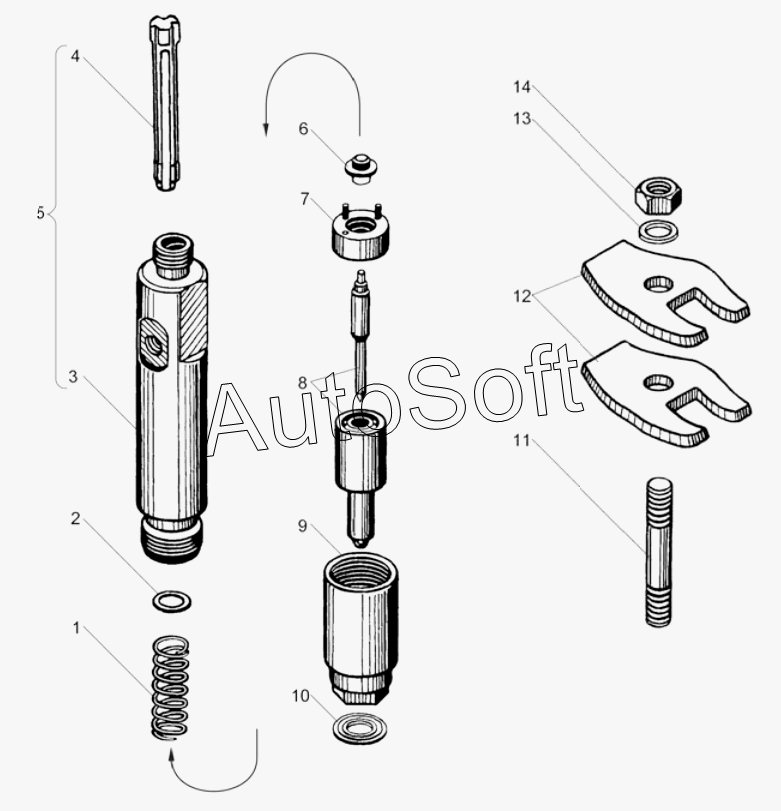 4
5
3
2
1
6
7
8
9
10
14
13
12
11
AutoSoft