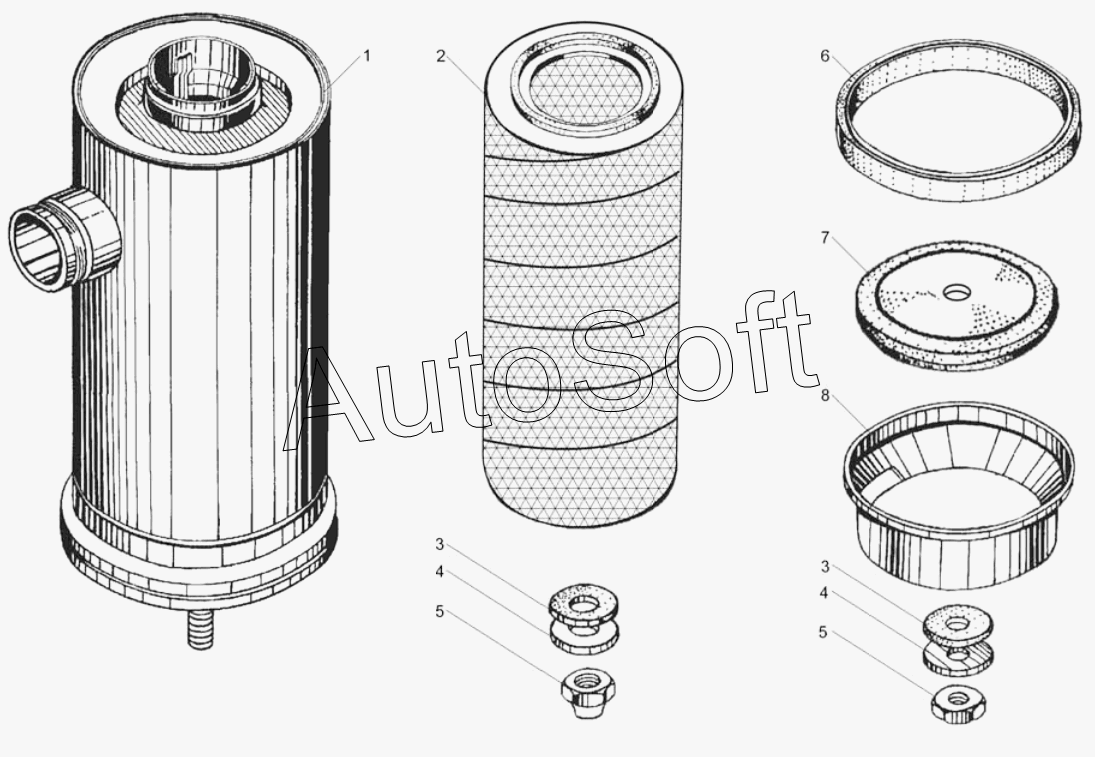 1
2
6
7
AutoSoft
8
3
4
5
3
4
5