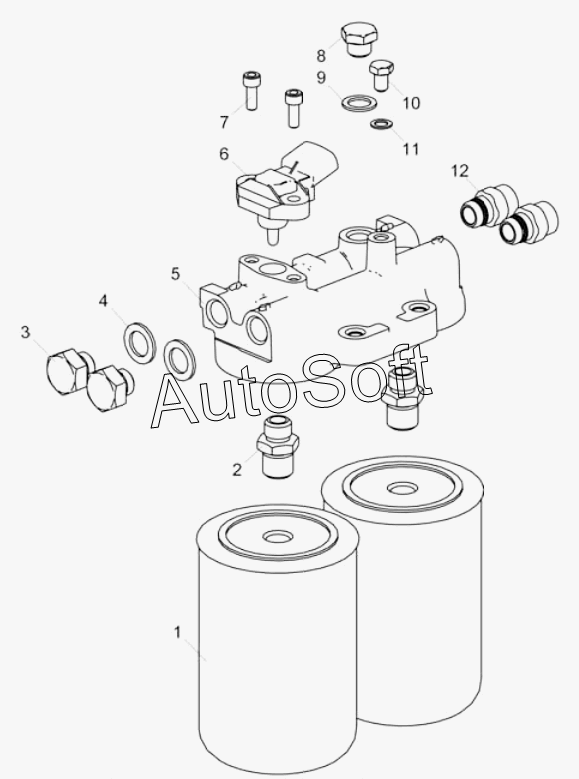 8
9
10
7
11
6
12
5
4
3
AutoSoft
2
1