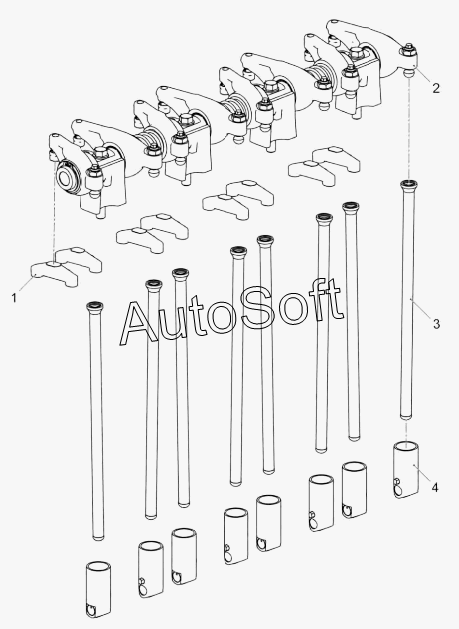 2
1
AutoSoft
3
4