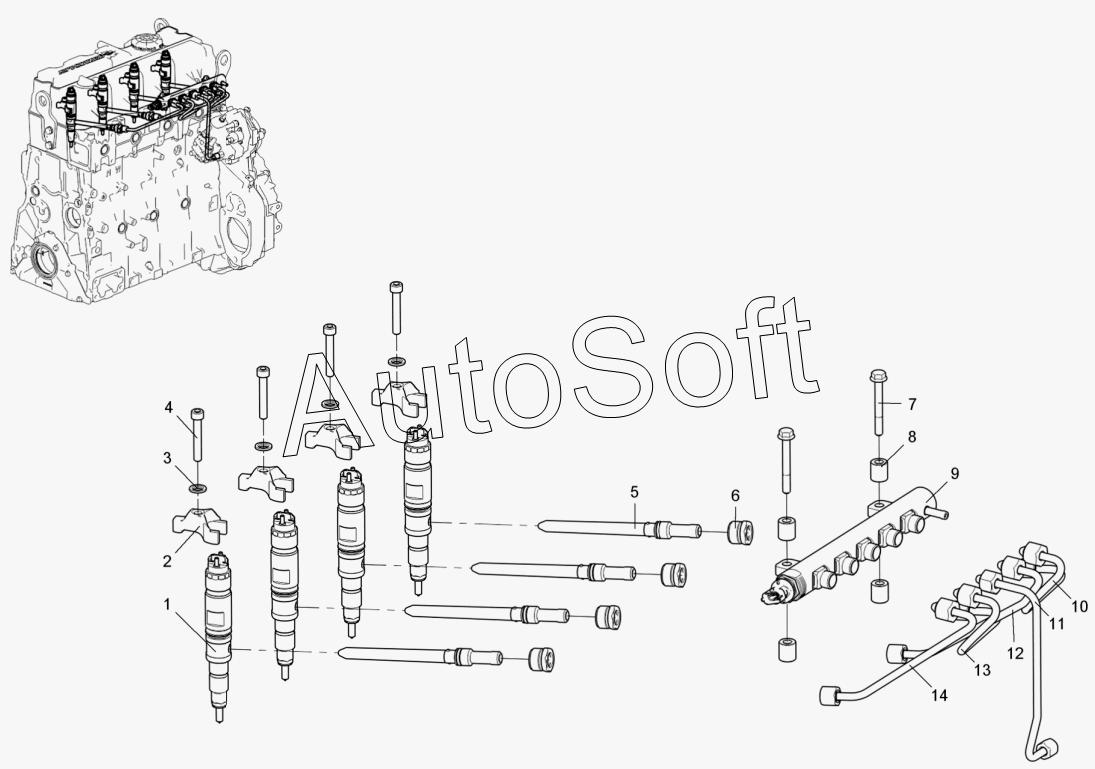 AutoSoft

4
3
2
1
5
6
7
8
9
10
11
12
13
14