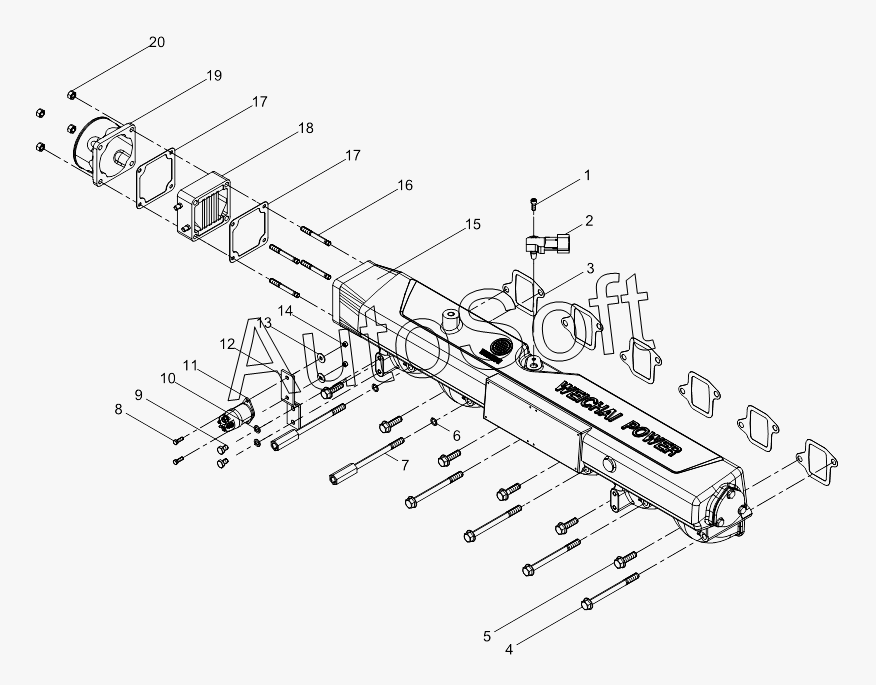 20
19
17
18
17
16
15
1
2
3
14
13
12
11
10
9
8
6
7
5
4
WEICHAI POWER
AutoSoft