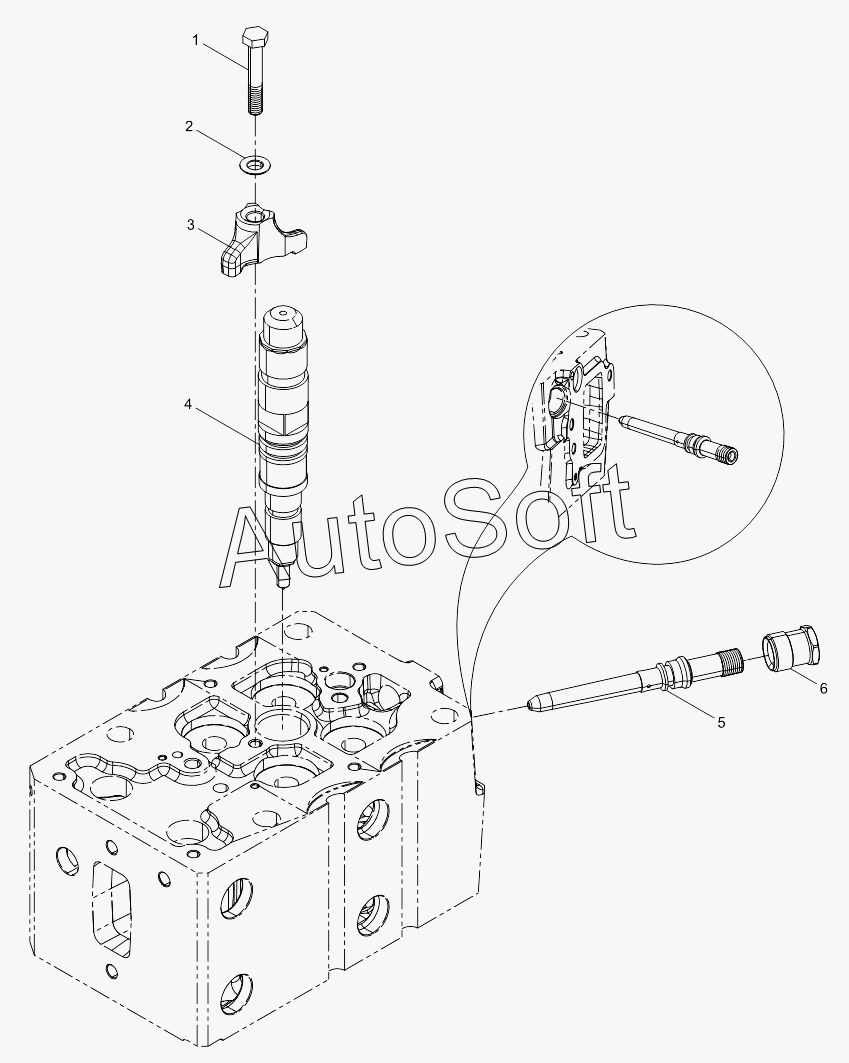 1
2
3
4
AutoSoft
5
6