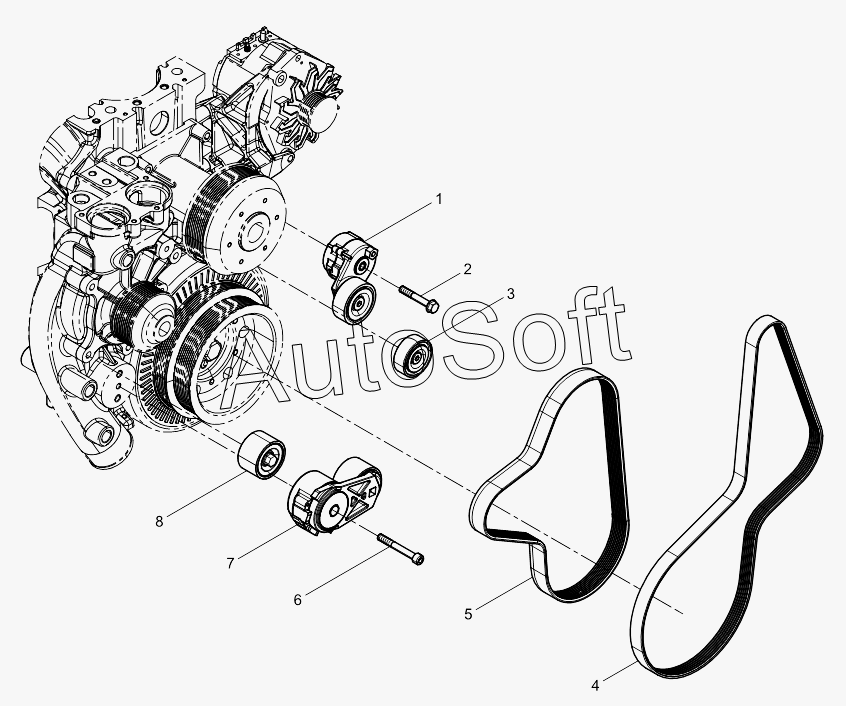 1
2
3
AutoSoft
8
7
6
5
4