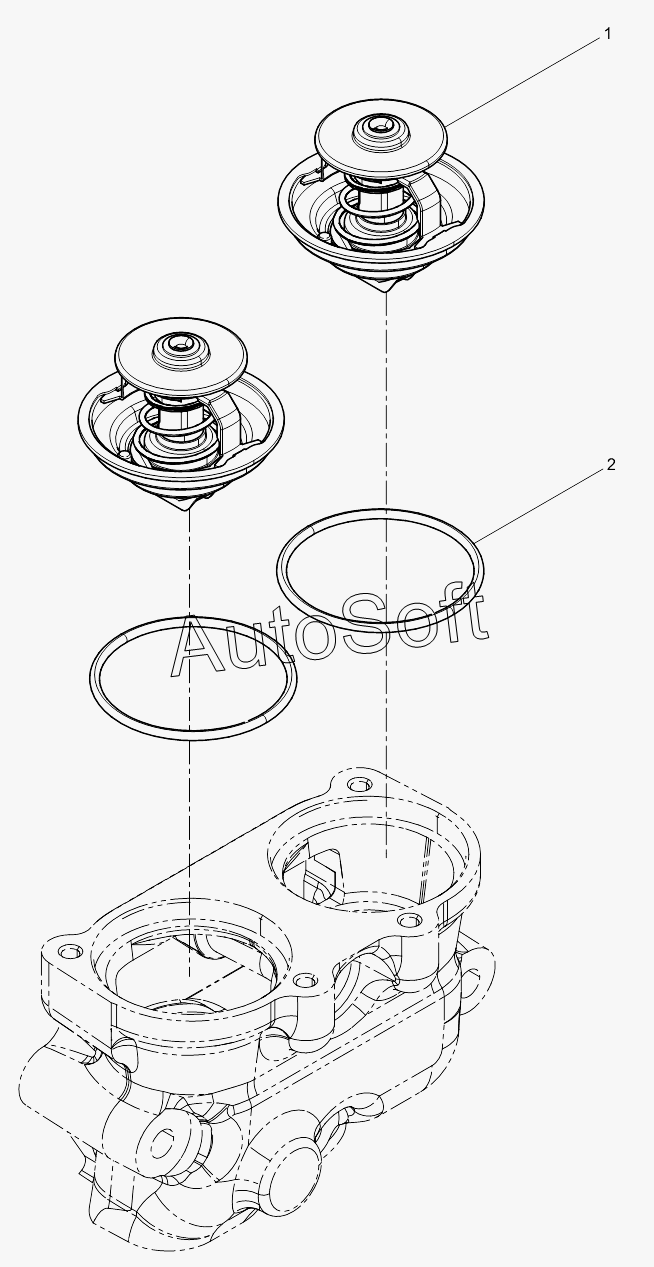 1

2

AutoSoft