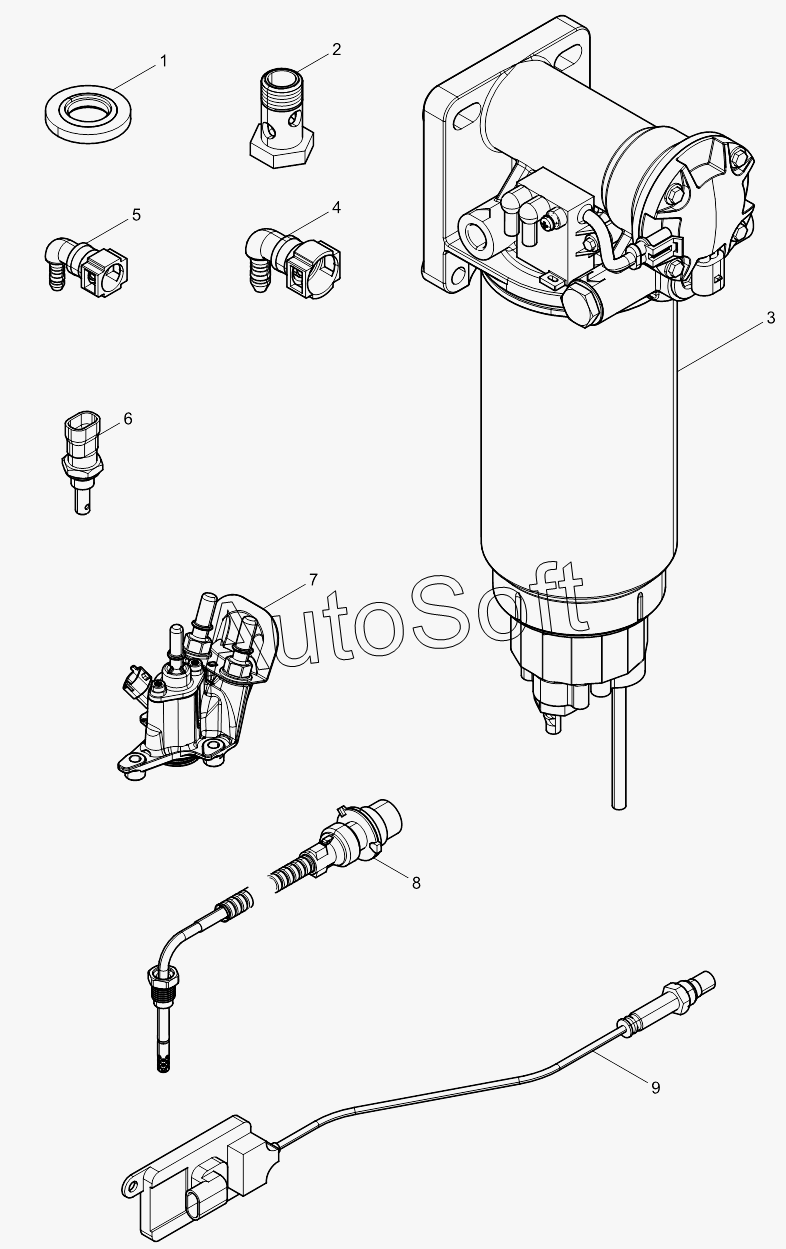 1
2
5
4
3
6
7
AutoSoft
8
9