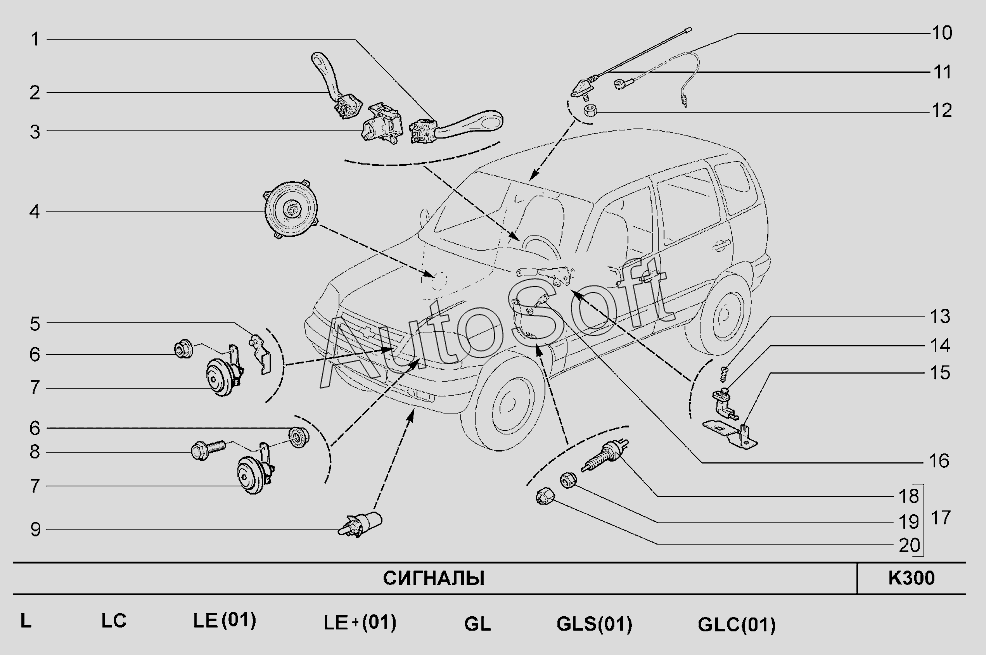 1
2
3
4
5
6
7
6
8
7
9
10
11
12
13
14
15
16
18
19
20
17

AutoSoft

СИГНАЛЫ
K300

L LC LE(01) LE+(01) GL GLS(01) GLC(01)