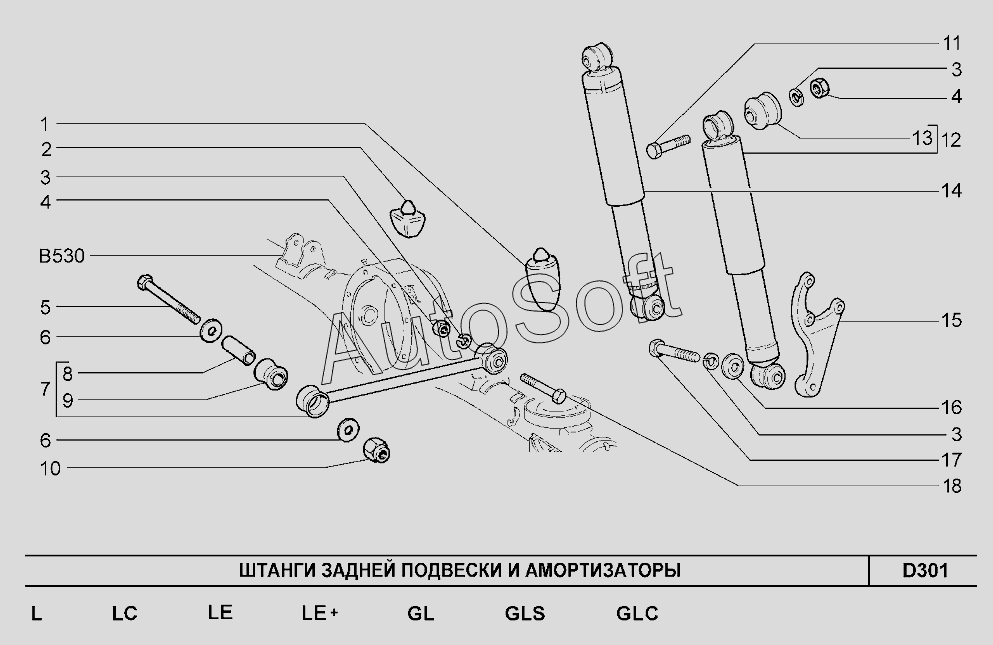 1
2
3
4
B530
5
6
7
8
9
6
10
11
3
4
13
12
14
15
16
3
17
18

AutoSoft

ШТАНГИ ЗАДНЕЙ ПОДВЕСКИ И АМОРТИЗАТОРЫ
D301

L LC LE LE+ GL GLS GLC