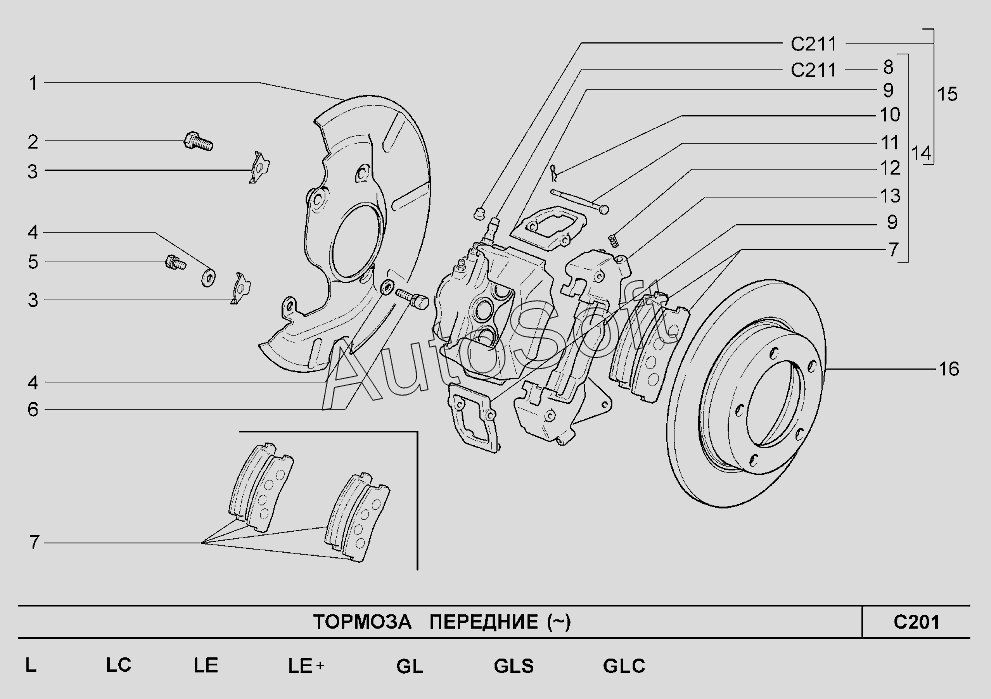 1
2
3
4
5
3
4
6
7

C211
C211
8
9
10
11
12
13
9
7
15
14
16

AutoSoft

ТОРМОЗА ПЕРЕДНИЕ (~)

C201

L LC LE LE+ GL GLS GLC