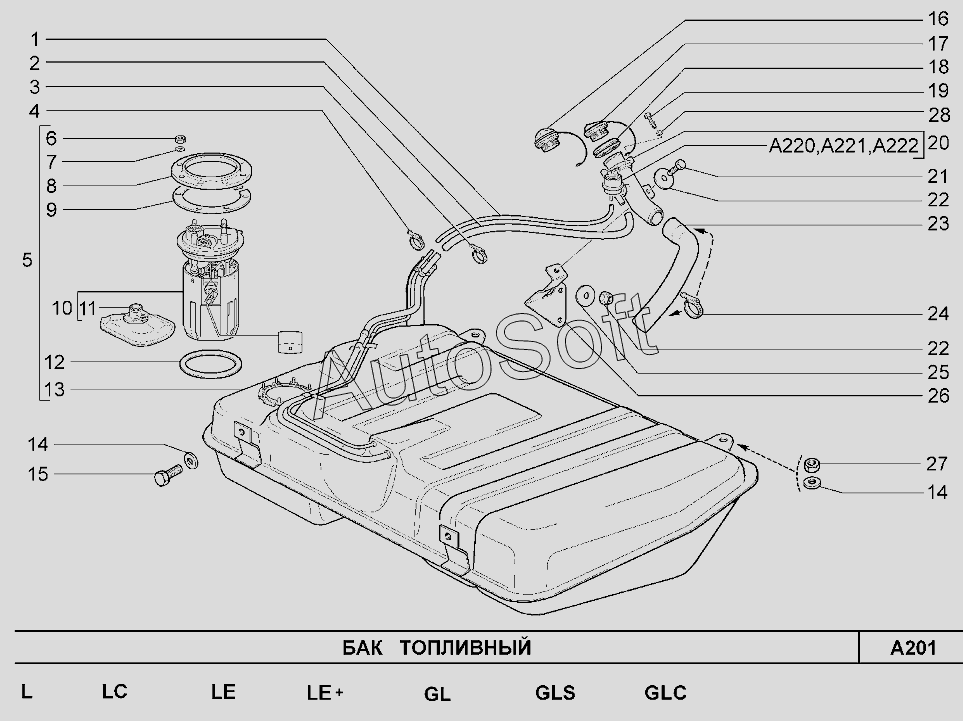 1
2
3
4
5
6
7
8
9
10
11
12
13
14
15
16
17
18
19
28
A220,A221,A222
20
21
22
23
24
22
25
26
27
14
AutoSoft

БАК ТОПЛИВНЫЙ
A201

L LC LE LE+ GL GLS GLC