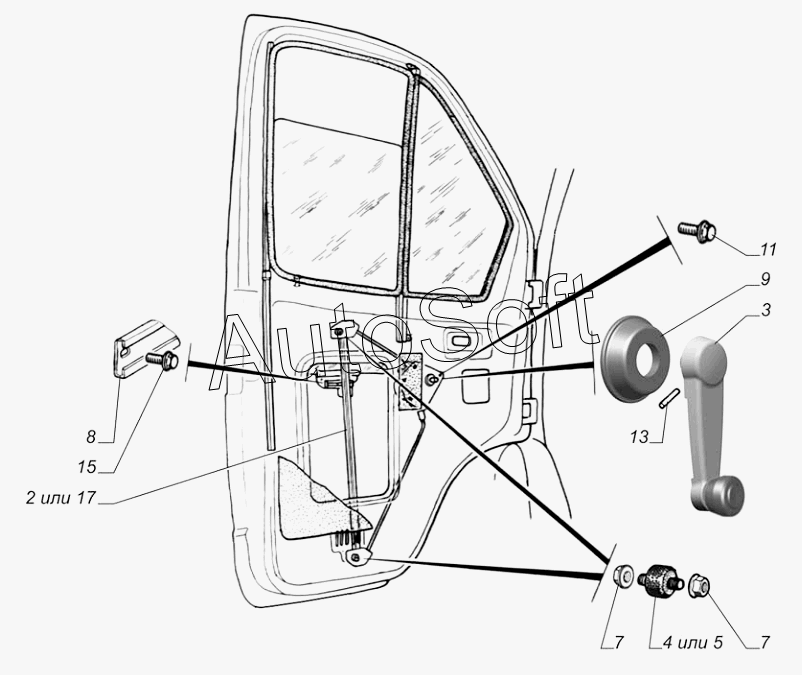 AutoSoft

11

9

3

13

8

15

2 или 17

7

4 или 5

7