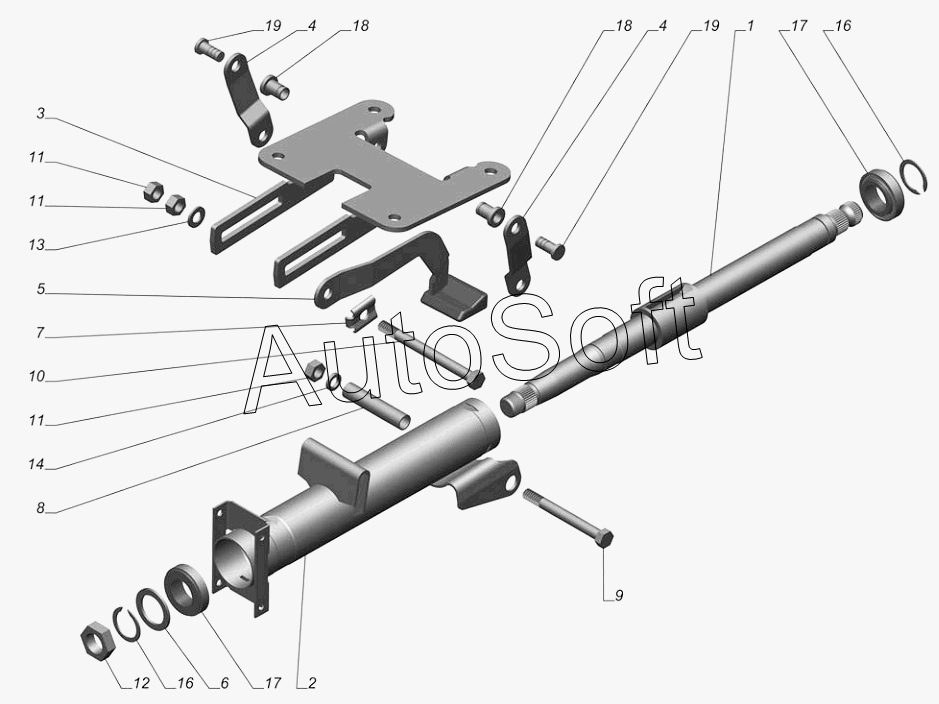 19
4
18
18
4
19
1
17
16
3
11
11
13
5
7
10
11
14
8
AutoSoft
9
12
16
6
17
2