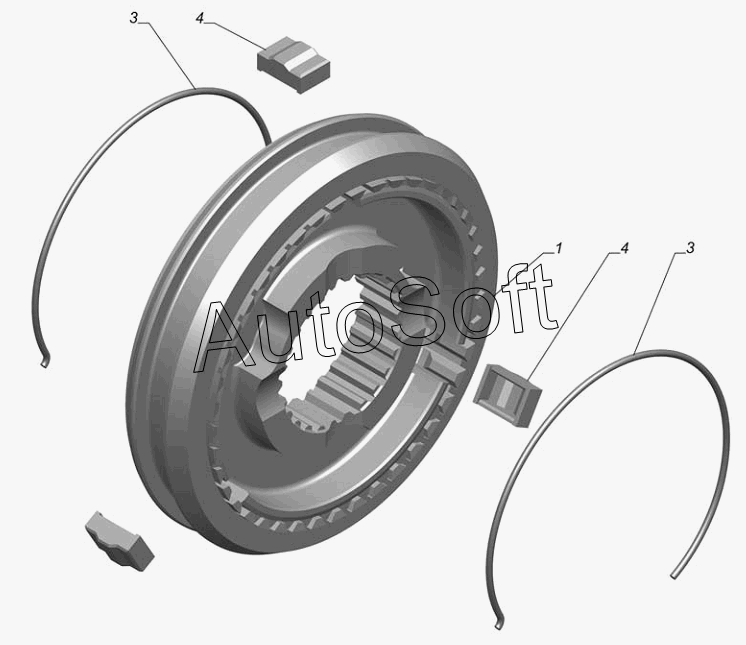 3
4
1
4
3
AutoSoft