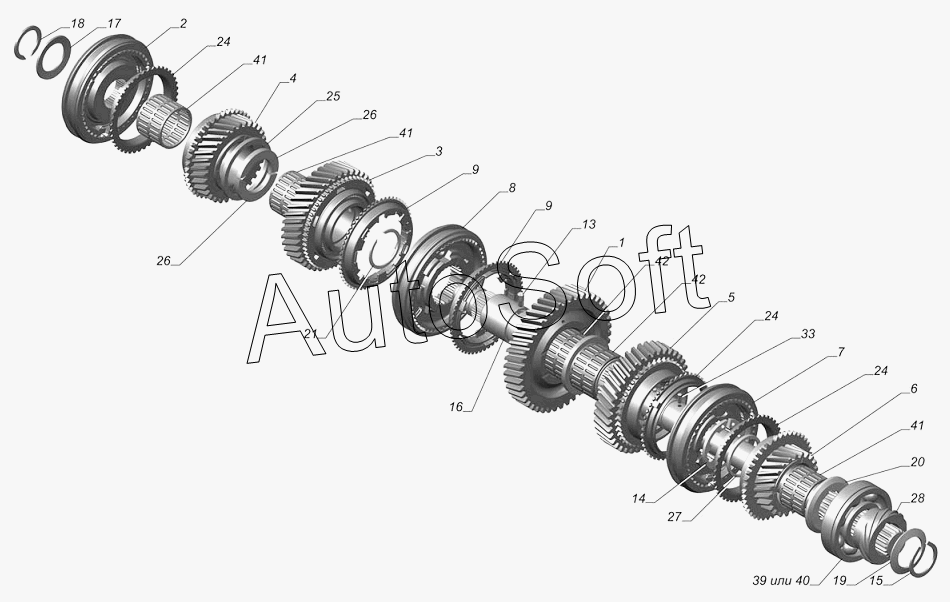 18
17
2
24
41
4
25
26
41
3
9
8
9
13
1
42
42
5
24
33
7
24
6
41
20
28
26
21
16
14
27
39 или 40
19
15
AutoSoft