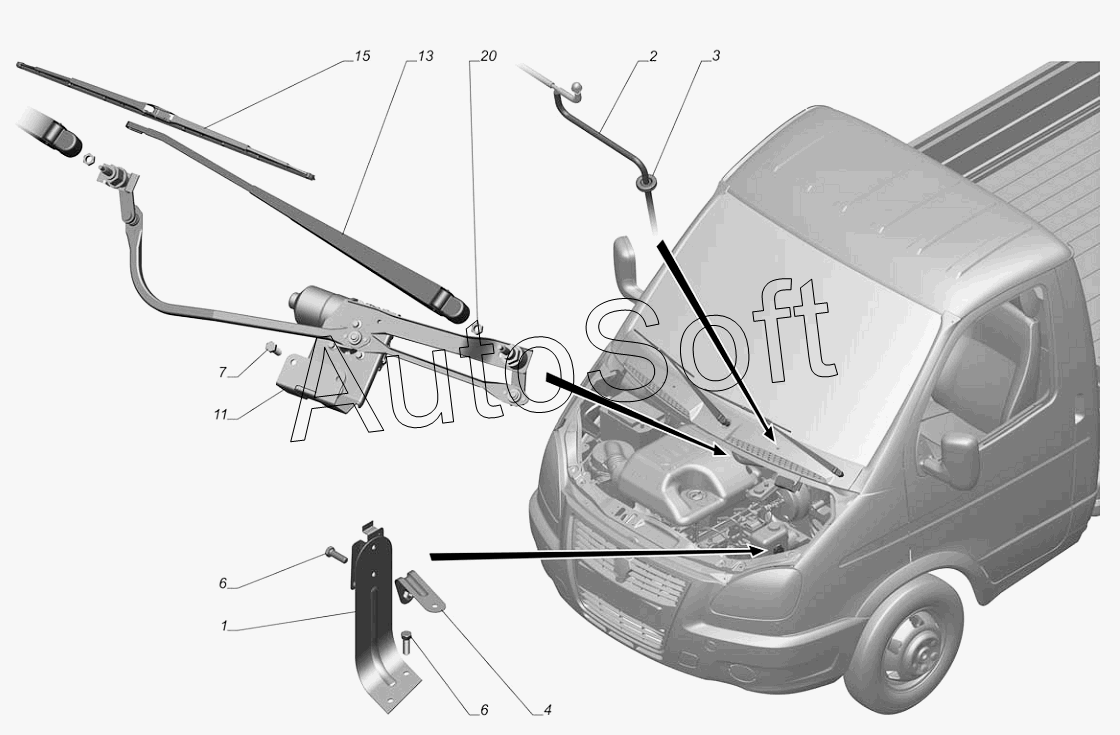 15
13
20
2
3
7
11
AutoSoft
6
1
6
4