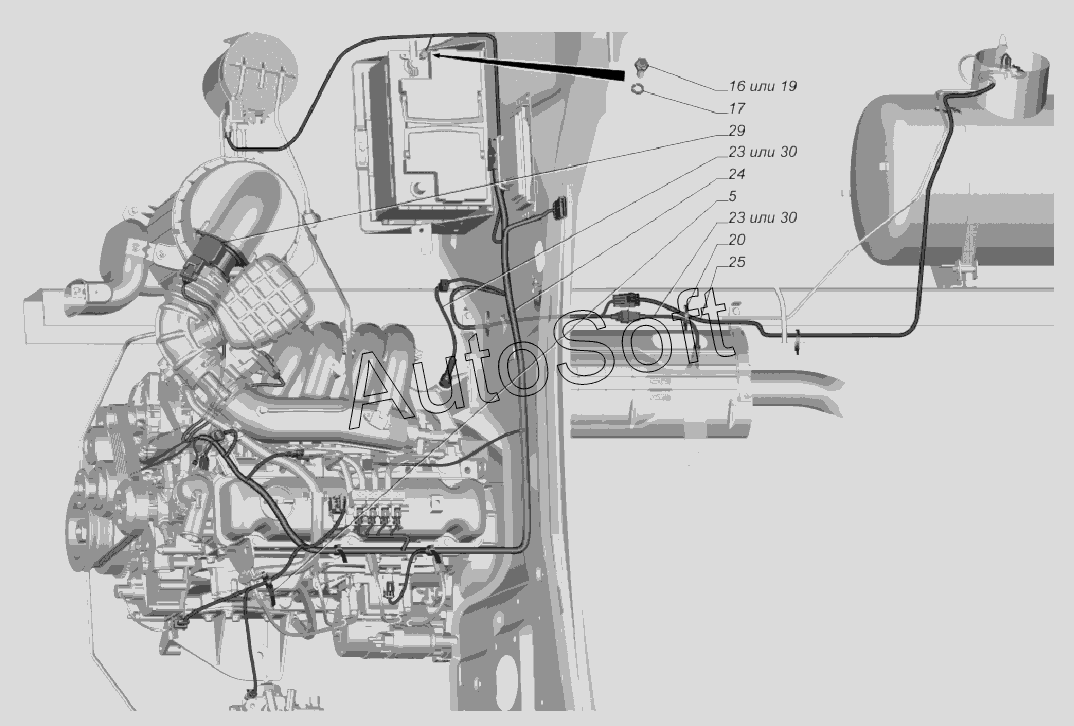 16 или 19
17
29
23 или 30
24
5
23 или 30
20
25
AutoSoft