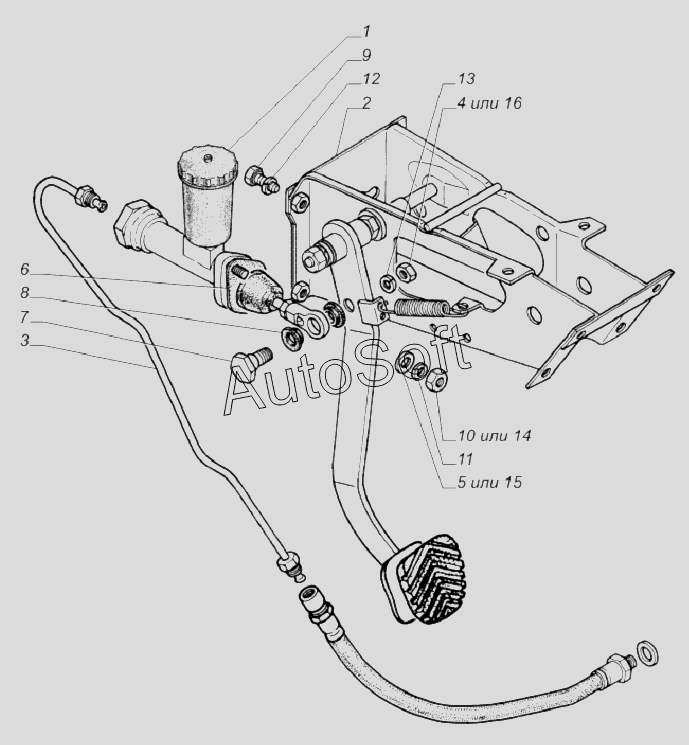 1
9
12
2
13
4 или 16
6
8
7
3
AutoSoft
10 или 14
11
5 или 15