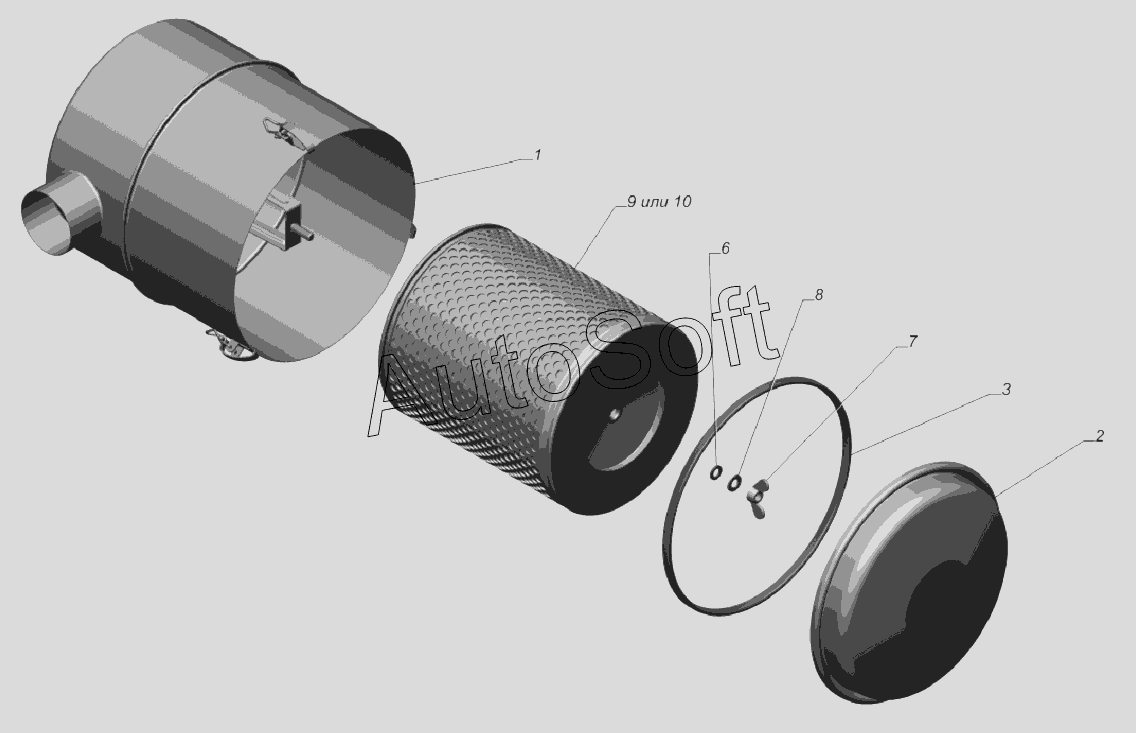 1
9 или 10
6
8
7
3
2
AutoSoft