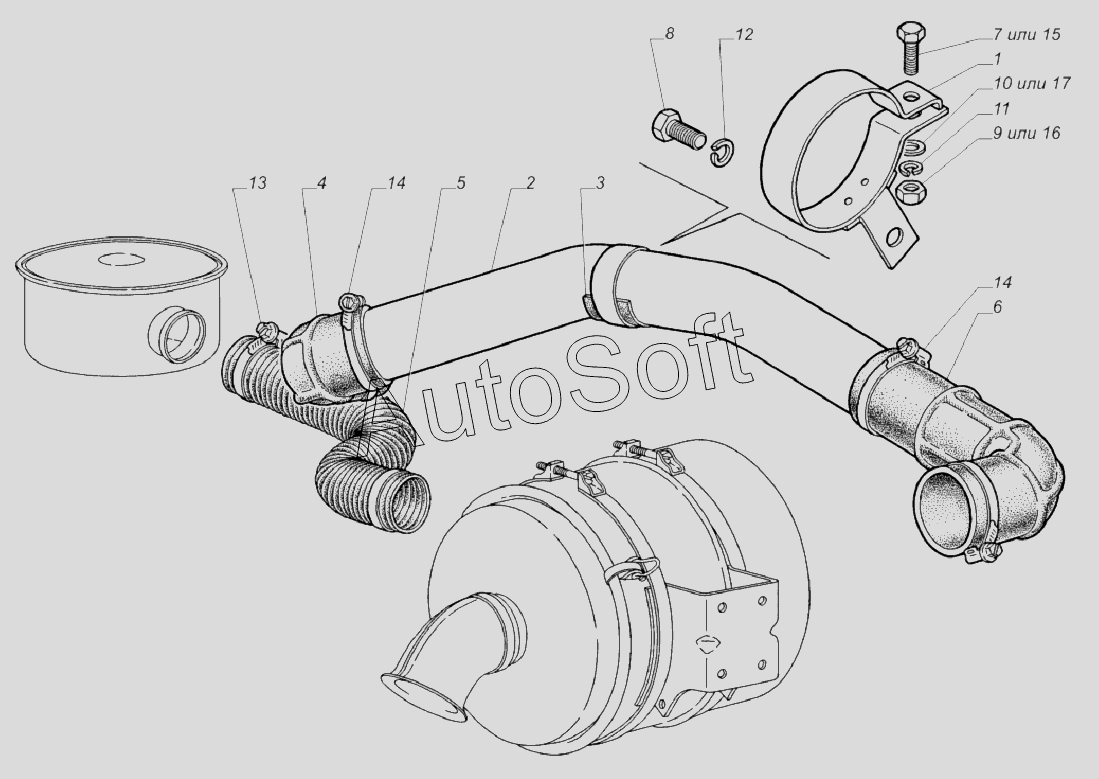 8
12
7 или 15
1
10 или 17
11
9 или 16
13
4
14
5
2
3
14
6
AutoSoft