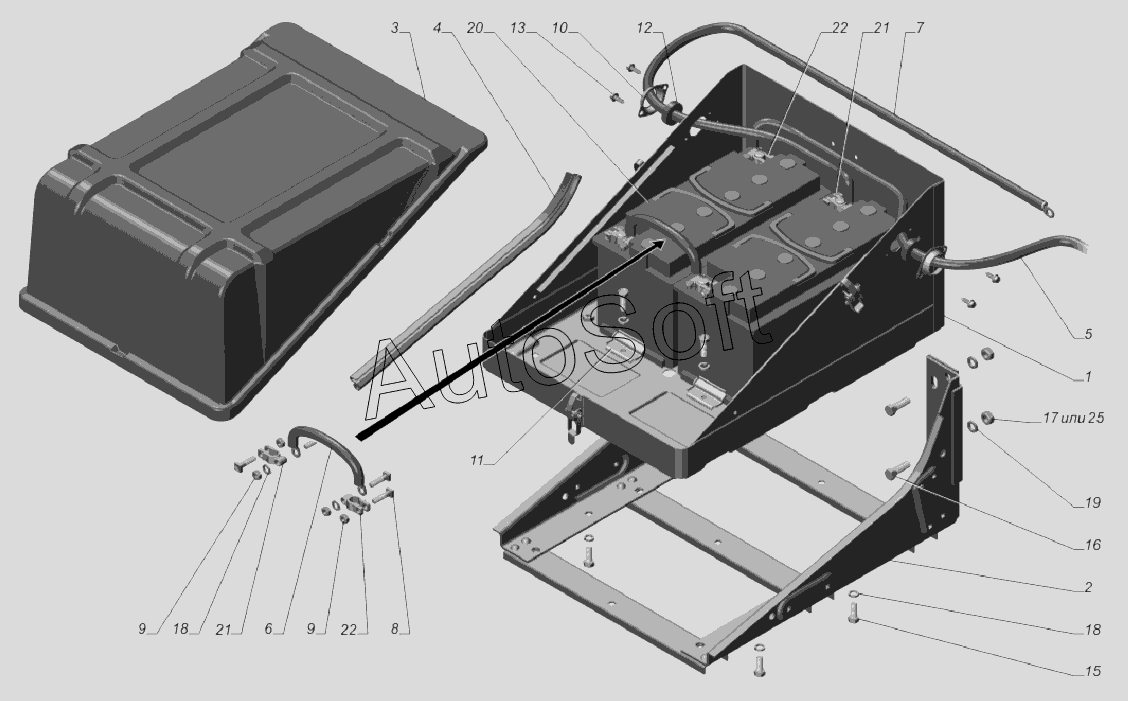 3
4
20
13
10
12
22
21
7
5
1
17 или 25
19
16
2
18
15
11
9
18
21
6
9
22
8
AutoSoft