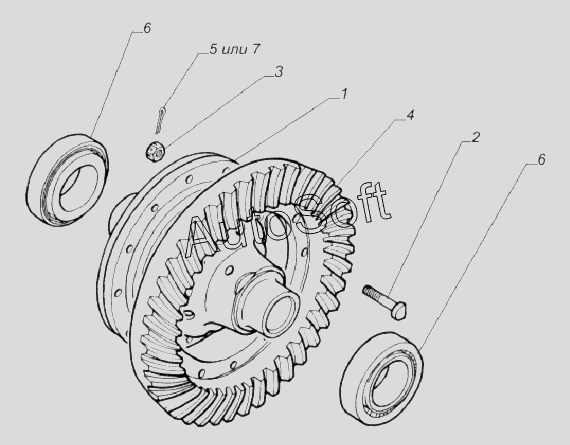 6
5 или 7
3
1
4
2
6
AutoSoft