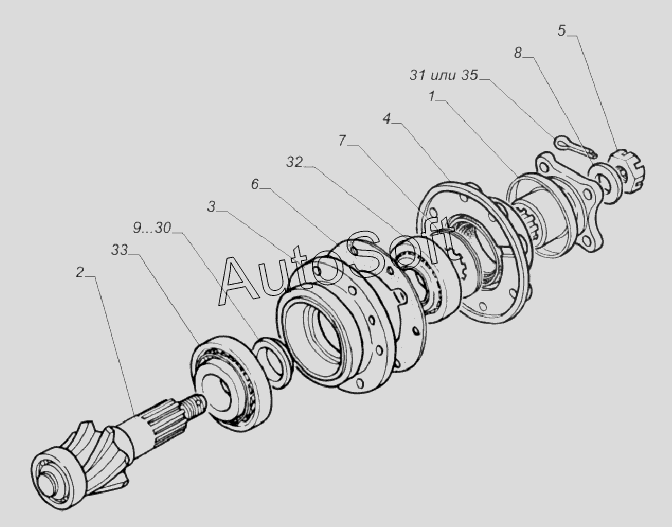 5
8
31 или 35
1
4
7
32
6
3
9...30
33
2
AutoSoft