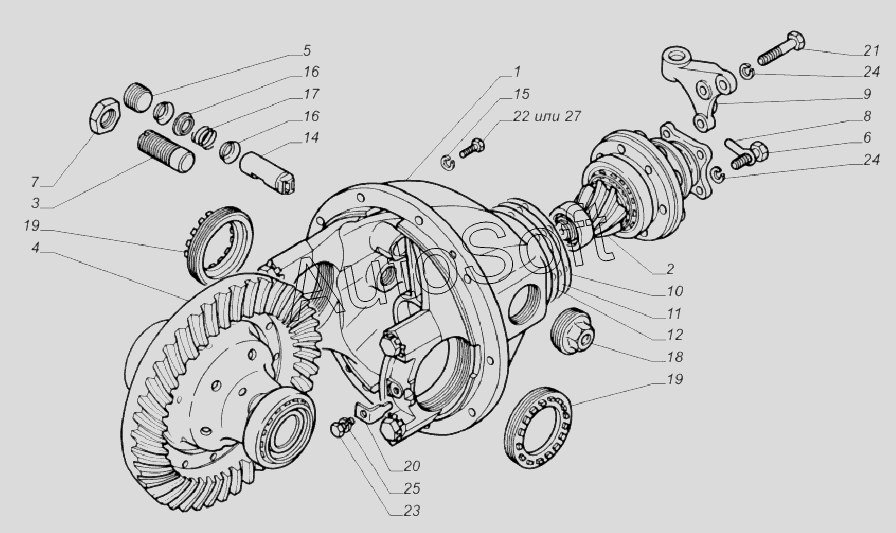 5
16
17
16
14
7
3
19
4
1
15
22 или 27
21
24
9
8
6
24
2
10
11
12
18
19
20
25
23
AutoSoft