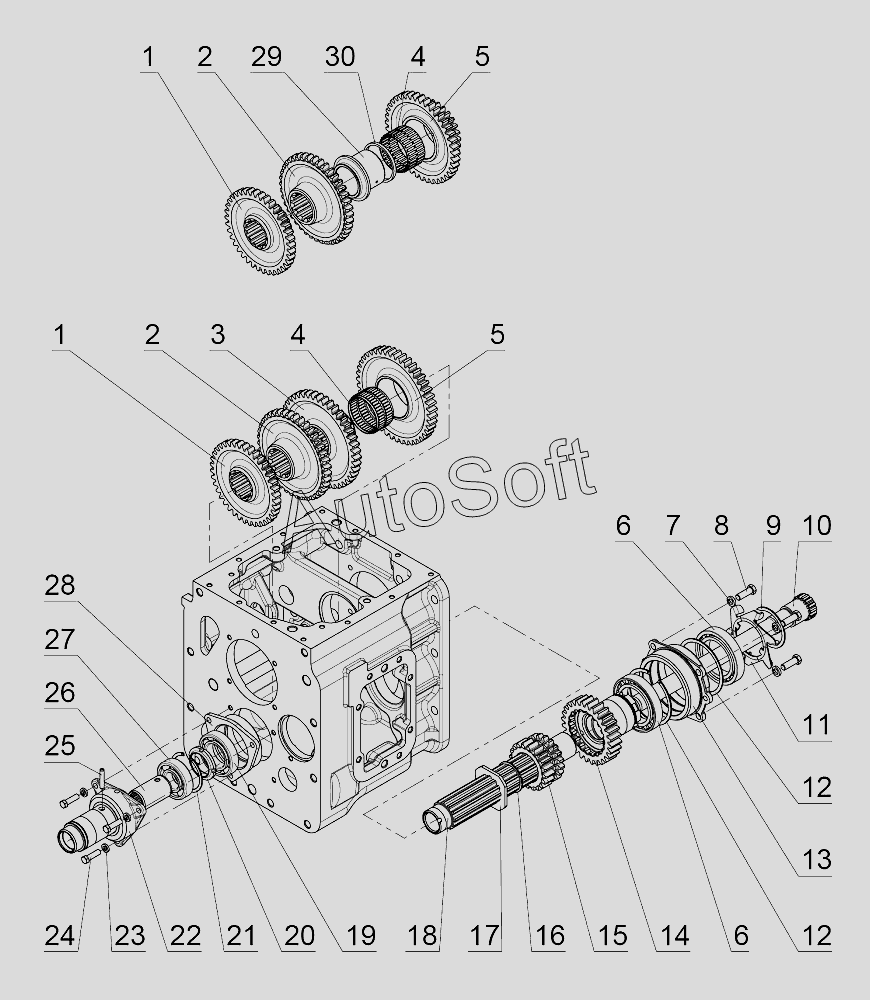 1 2 29 30 4 5

1 2 3 4 5

AutoSoft

6 7 8 9 10

28

27

26

25

11

12

13

24 23 22 21 20 19 18 17 16 15 14 6 12