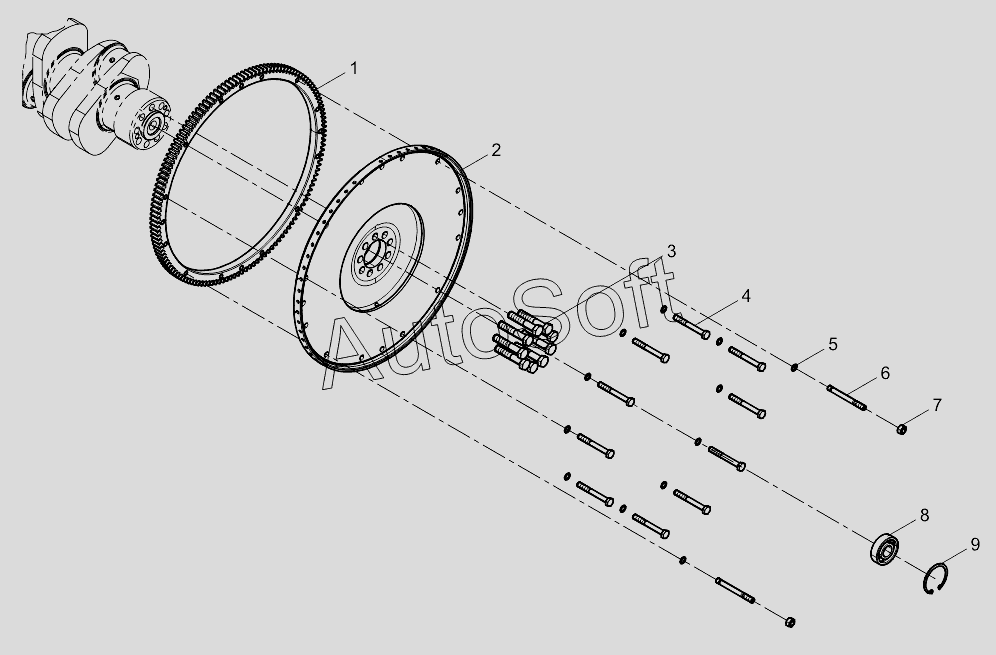 1
2
3
4
5
6
7
8
9
AutoSoft