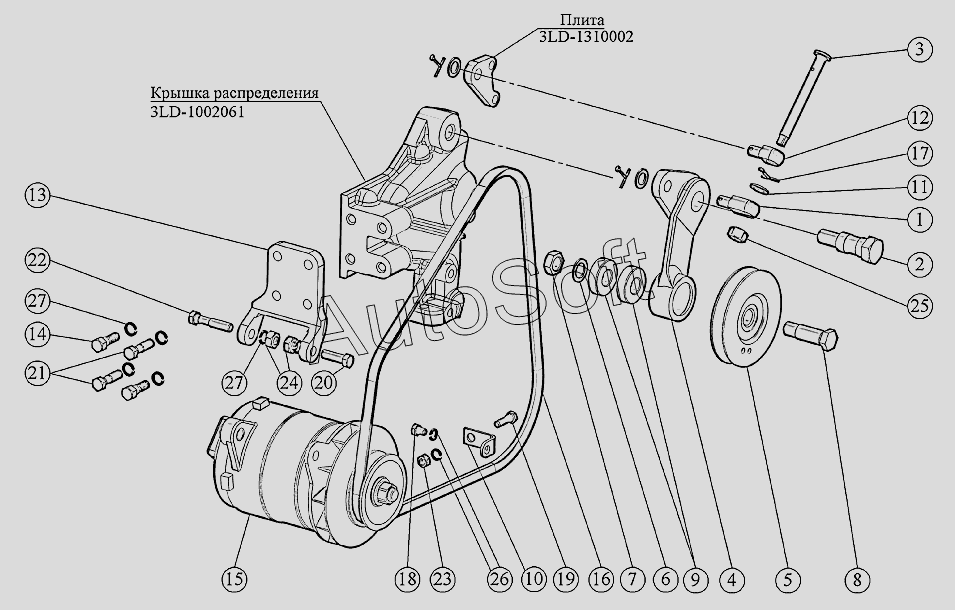 Плита
3LD-1310002

Крышка распределения
3LD-1002061

AutoSoft

3
12
17
11
1
2
25
13
22
27
14
21
27
24
20
15
18
23
26
10
19
16
7
6
9
4
5
8