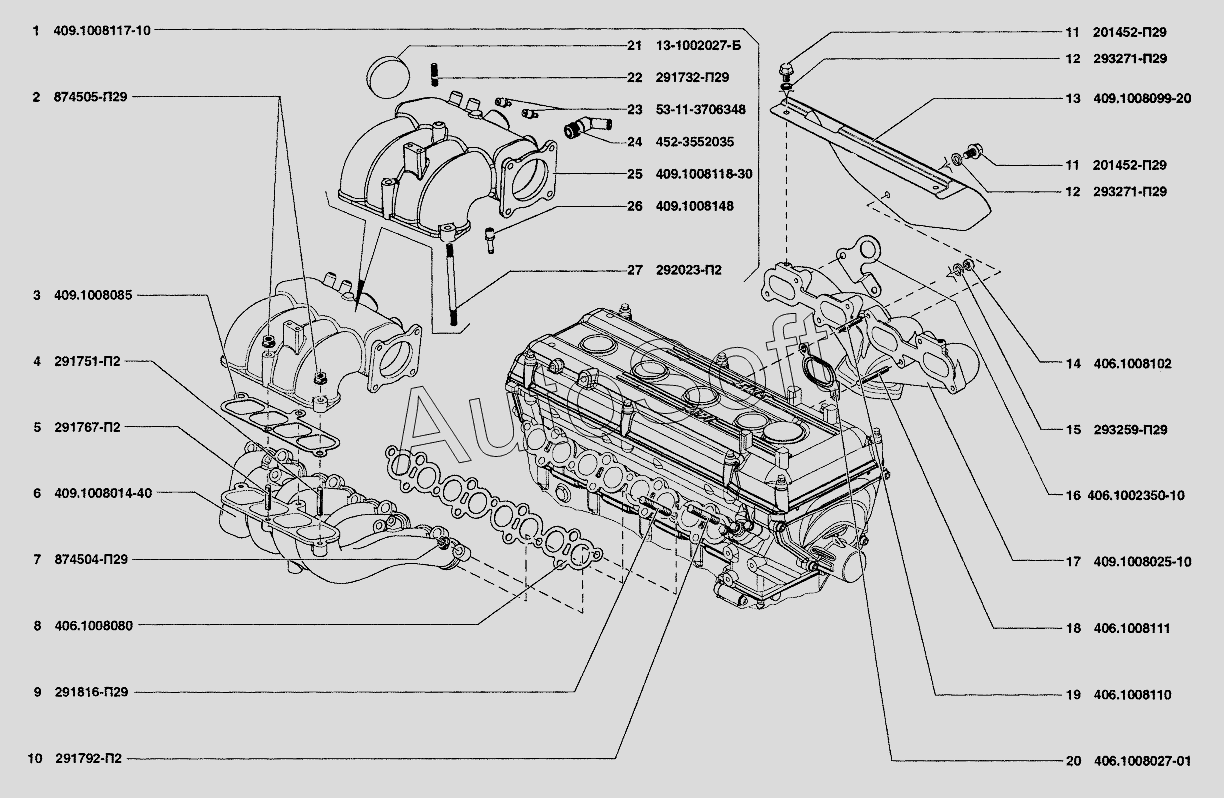 1 409.1008117-10
2 874505-П29
3 409.1008085
4 291751-П2
5 291767-П2
6 409.1008014-40
7 874504-П29
8 406.1008080
9 291816-П29
10 291792-П2

21 13-1002027-Б
22 291732-П29
23 53-11-3706348
24 452-3552035
25 409.1008118-30
26 409.1008148
27 292023-П2

11 201452-П29
12 293271-П29
13 409.1008099-20
11 201452-П29
12 293271-П29
14 406.1008102
15 293259-П29
16 406.1002350-10
17 409.1008025-10
18 406.1008111
19 406.1008110
20 406.1008027-01

AutoSoft