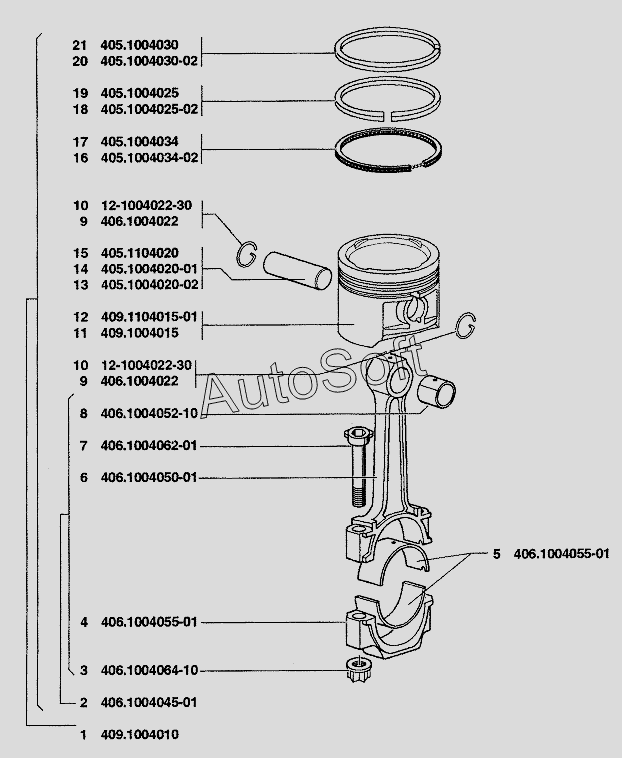 21 405.1004030
20 405.1004030-02

19 405.1004025
18 405.1004025-02

17 405.1004034
16 405.1004034-02

10 12-1004022-30
9 406.1004022

15 405.1104020
14 405.1004020-01
13 405.1004020-02

12 409.1104015-01
11 409.1004015

10 12-1004022-30
9 406.1004022

AutoSoft

8 406.1004052-10

7 406.1004062-01

6 406.1004050-01

5 406.1004055-01

4 406.1004055-01

3 406.1004064-10

2 406.1004045-01

1 409.1004010