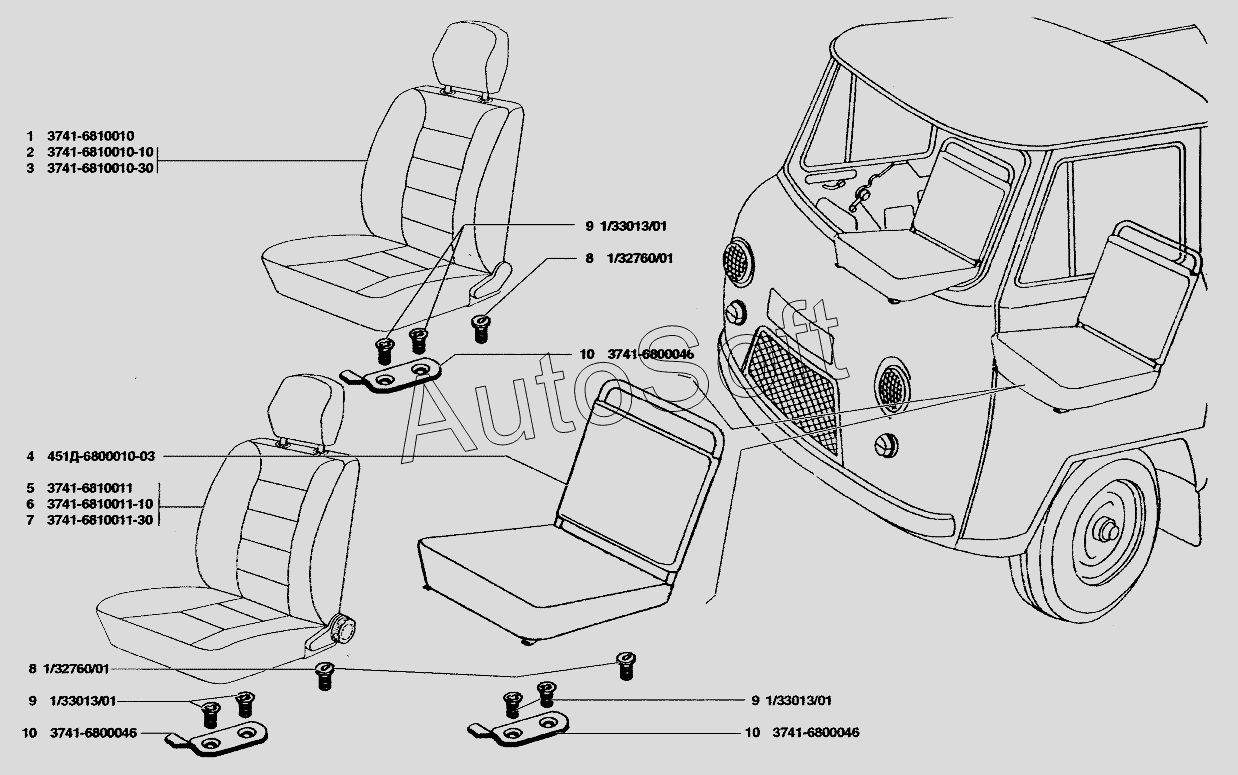 1 3741-6810010
2 3741-6810010-10
3 3741-6810010-30

9 1/33013/01
8 1/32760/01
10 3741-6800046

AutoSoft

4 451Д-6800010-03

5 3741-6810011
6 3741-6810011-10
7 3741-6810011-30

8 1/32760/01
9 1/33013/01
10 3741-6800046

9 1/33013/01
10 3741-6800046