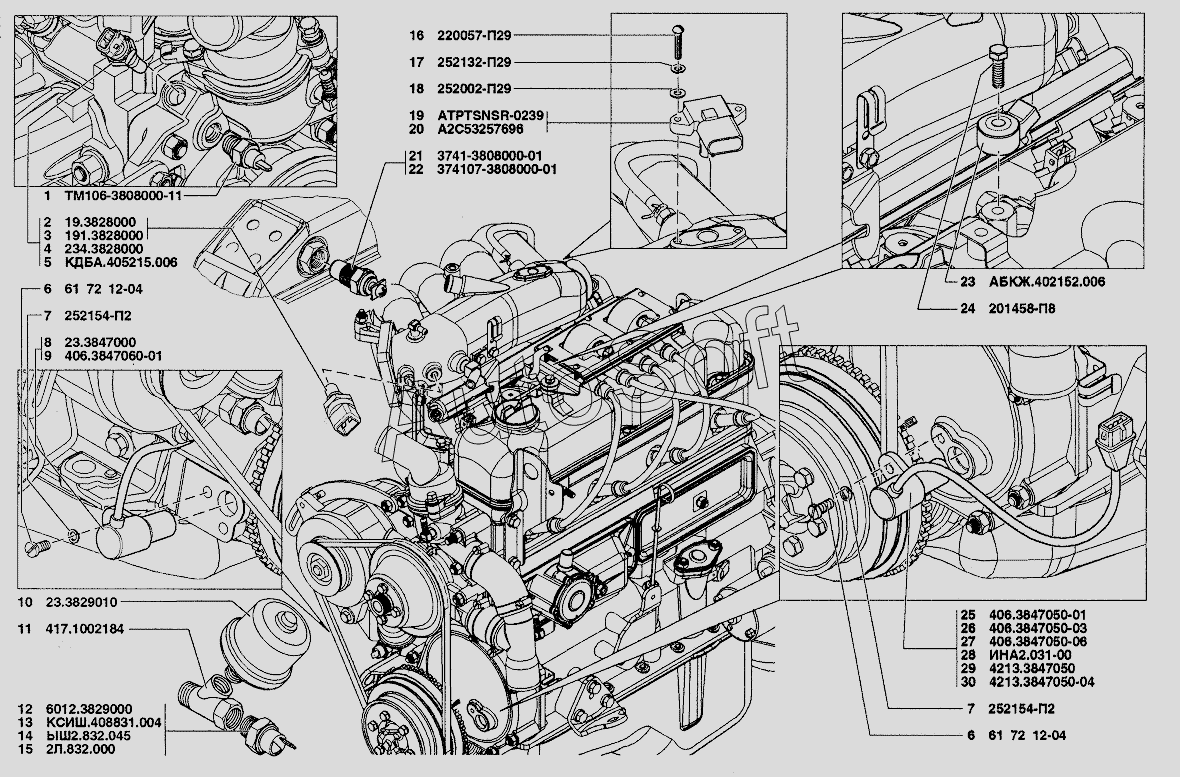 1 ТМ106-3808000-11

2 19.3828000
3 191.3828000
4 234.3828000
5 КДБА.405215.006

6 61 72 12-04

7 252154-П2

8 23.3847000
9 406.3847060-01

10 23.3829010

11 417.1002184

12 6012.3829000
13 КСИШ.408831.004
14 ЫШ2.832.045
15 2Л.832.000

16 220057-П29
17 252132-П29
18 252002-П29
19 ATPTSNSR-0239
20 A2C53257696

21 3741-3808000-01
22 374107-3808000-01

23 АБКЖ.402152.006

24 201458-П8

25 406.3847050-01
26 406.3847050-03
27 406.3847050-06
28 ИНА2.031-00
29 4213.3847050
30 4213.3847050-04

7 252154-П2

6 61 72 12-04