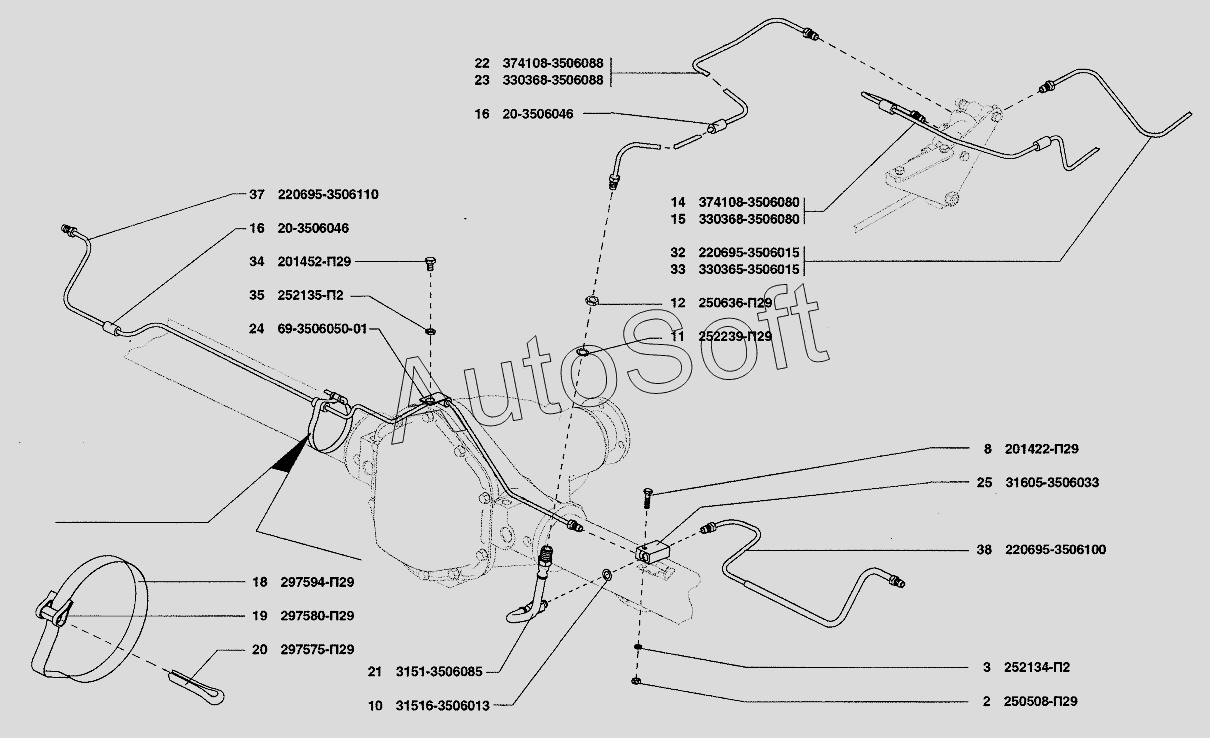 22 374108-3506088
23 330368-3506088

16 20-3506046

37 220695-3506110

16 20-3506046

34 201452-П29

35 252135-П2

24 69-3506050-01

14 374108-3506080
15 330368-3506080

32 220695-3506015
33 330365-3506015

12 250636-П29

11 252239-П29

AutoSoft

8 201422-П29

25 31605-3506033

38 220695-3506100

18 297594-П29

19 297580-П29

20 297575-П29

21 3151-3506085

10 31516-3506013

3 252134-П2

2 250508-П29